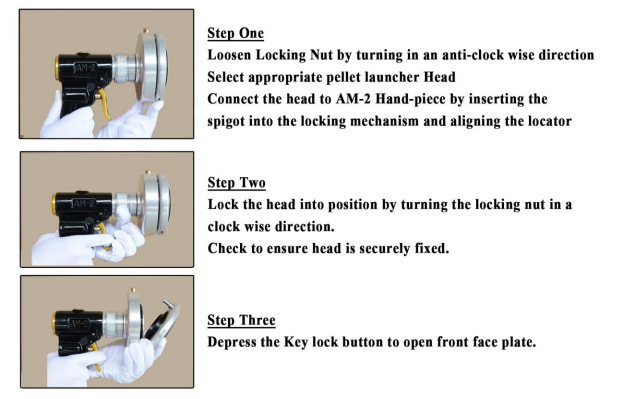 AM-2

Step One
Loosen Locking Nut by turning in an anti-clock wise direction
Select appropriate pellet launcher Head
Connect the head to AM-2 Hand-piece by inserting the spigot into the locking mechanism and aligning the locator

AM-2

Step Two
Lock the head into position by turning the locking nut in a clock wise direction.
Check to ensure head is securely fixed.

AM-2

Step Three
Depress the Key lock button to open front face plate.