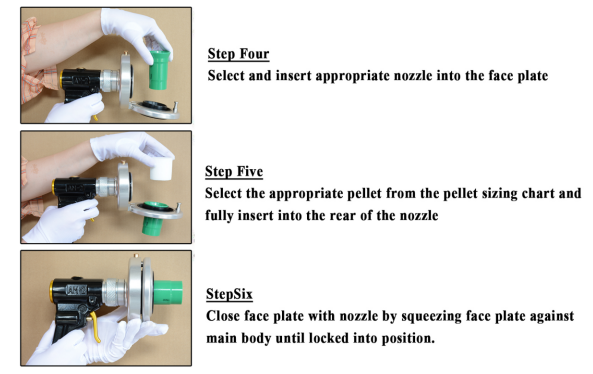 Step Four
Select and insert appropriate nozzle into the face plate

Step Five
Select the appropriate pellet from the pellet sizing chart and fully insert into the rear of the nozzle

StepSix
Close face plate with nozzle by squeezing face plate against main body until locked into position.